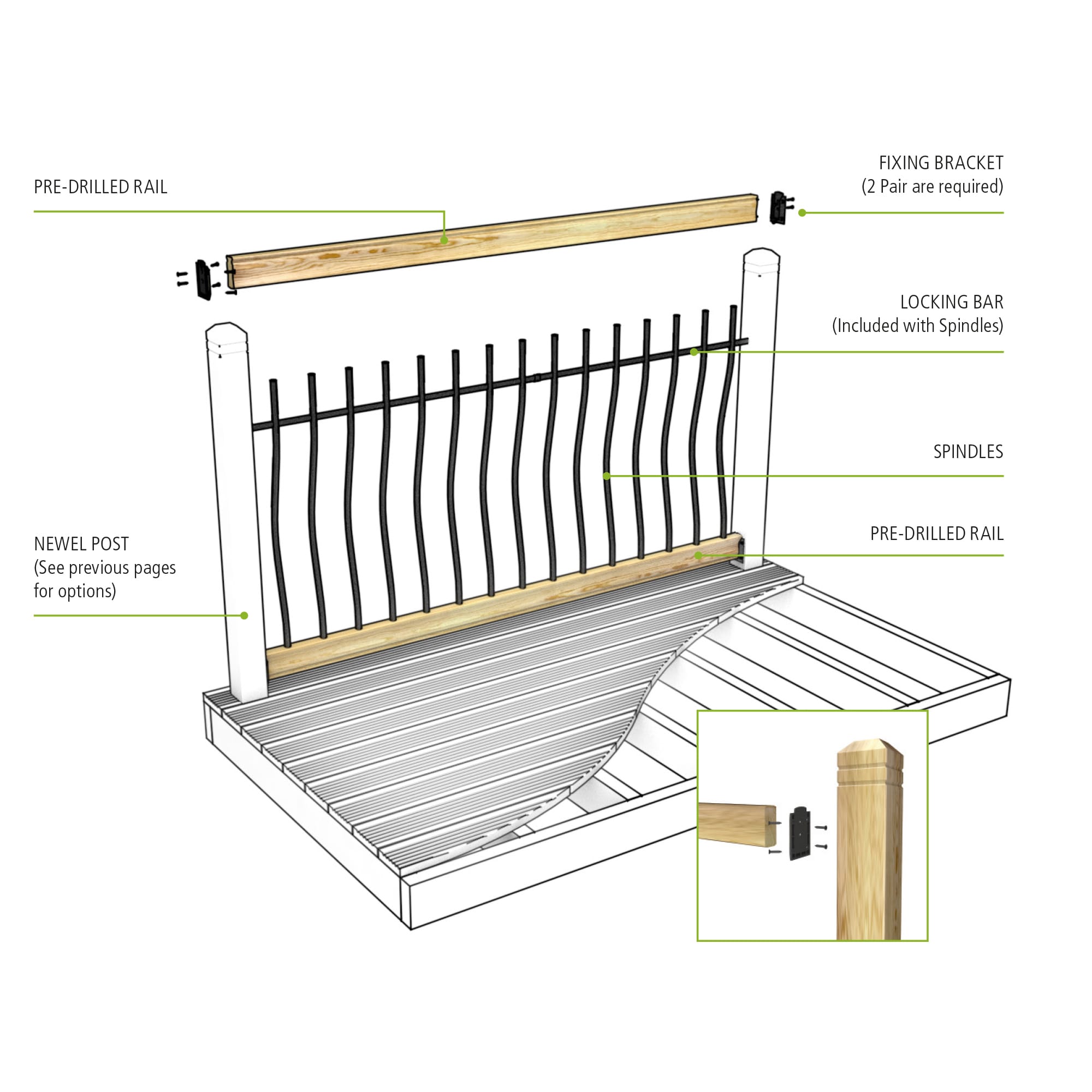 PRE-DRILLED RAIL

FIXING BRACKET
(2 Pair are required)

LOCKING BAR
(Included with Spindles)

SPINDLES

PRE-DRILLED RAIL

NEWEL POST
(See previous pages for options)